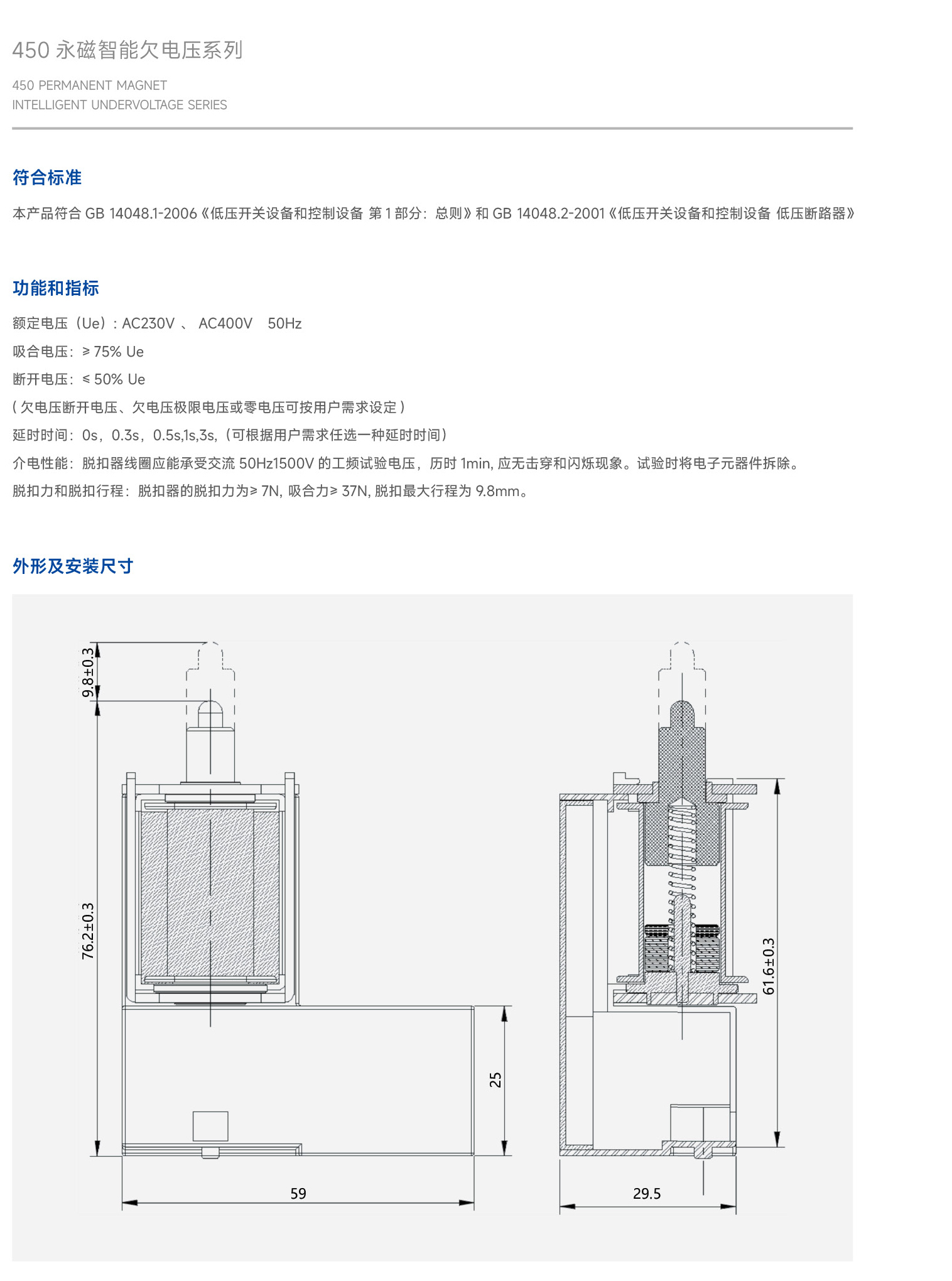 450 永磁智能欠电压系列

450 PERMANENT MAGNET
INTELLIGENT UNDERVOLTAGE SERIES

符合标准

本产品符合 GB 14048.1-2006《低压开关设备和控制设备 第 1 部分：总则》和 GB 14048.2-2001《低压开关设备和控制设备 低压断路器》

功能和指标

额定电压（Ue）: AC230V 、 AC400V 50Hz

吸合电压：≥ 75% Ue

断开电压：≤ 50% Ue

( 欠电压断开电压、欠电压极限电压或零电压可按用户需求设定 )

延时时间：0s，0.3s，0.5s,1s,3s,（可根据用户需求任选一种延时时间）

介电性能：脱扣器线圈应能承受交流 50Hz1500V 的工频试验电压，历时 1min, 应无击穿和闪烁现象。试验时将电子元器件拆除。

脱扣力和脱扣行程：脱扣器的脱扣力为≥ 7N, 吸合力≥ 37N, 脱扣最大行程为 9.8mm。

外形及安装尺寸

9.8±0.3
76.2±0.3
25
59
61.6±0.3
29.5